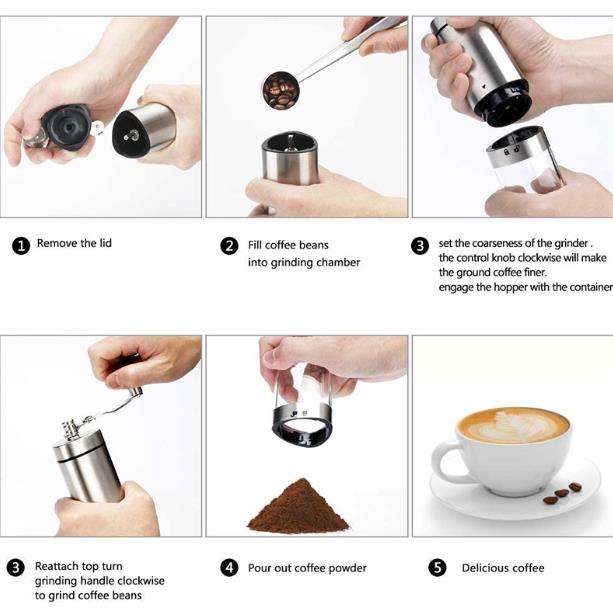 1 Remove the lid

2 Fill coffee beans into grinding chamber

3 set the coarseness of the grinder . the control knob clockwise will make the ground coffee finer. engage the hopper with the container

3 Reattach top turn grinding handle clockwise to grind coffee beans

4 Pour out coffee powder

5 Delicious coffee